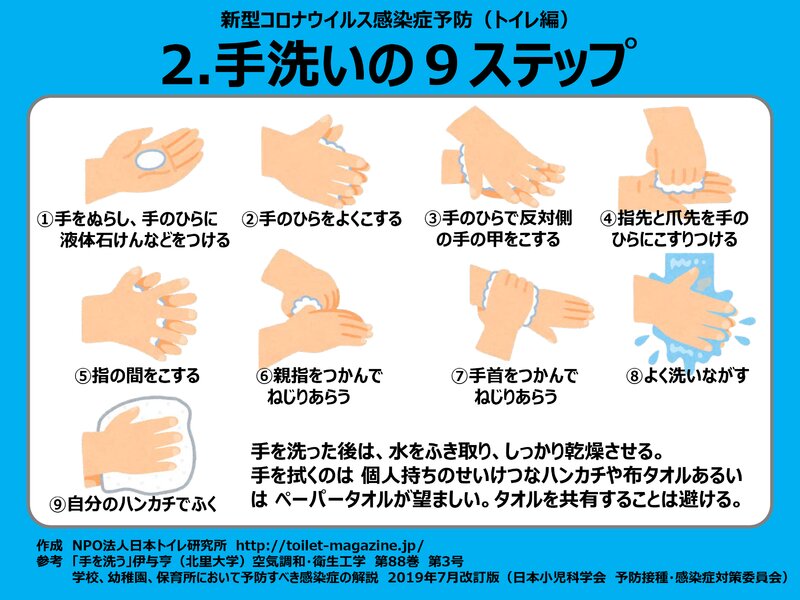 新型コロナウイルス感染症予防（トイレ編）

2.手洗いの９ステップ

①手をぬらし、手のひらに液体石けんなどをつける

②手のひらをよくこする

③手のひらで反対側の手の甲をこする

④指先と爪先を手のひらにこすりつける

⑤指の間をこする

⑥親指をつかんでねじりあらう

⑦手首をつかんでねじりあらう

⑧よく洗いながす

⑨自分のハンカチでふく

手を洗った後は、水をふき取り、しっかり乾燥させる。
手を拭くのは 個人持ちのせいけつなハンカチや布タオルあるいは ペーパータオルが望ましい。タオルを共有することは避ける。

作成 NPO法人日本トイレ研究所 http://toilet-magazine.jp/
参考 「手を洗う」伊与亨（北里大学）空気調和・衛生工学 第88巻 第3号
学校、幼稚園、保育所において予防すべき感染症の解説 2019年7月改訂版（日本小児科学会 予防接種・感染症対策委員会）