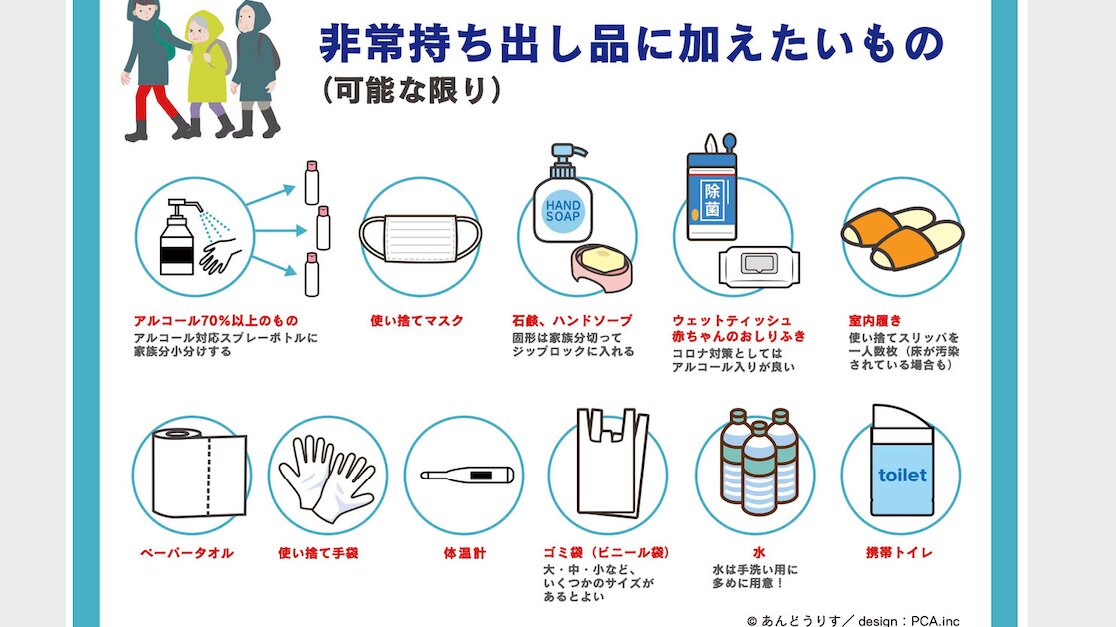 非常持ち出し品に加えたいもの
（可能な限り）

HAND SOAP

除菌

アルコール70%以上のもの
アルコール対応スプレーボトルに家族分小分けする

使い捨てマスク

石鹸、ハンドソープ
固形は家族分切ってジップロックに入れる

ウェットティッシュ
赤ちゃんのおしりふき
コロナ対策としてはアルコール入りが良い

室内履き
使い捨てスリッパを一人数枚（床が汚染されている場合も）

toilet

ペーパータオル

使い捨て手袋

体温計

ゴミ袋（ビニール袋）
大・中・小など、いくつかのサイズがあるとよい

水
水は手洗い用に多めに用意！

携帯トイレ

© あんどうりす／ design：PCA.inc