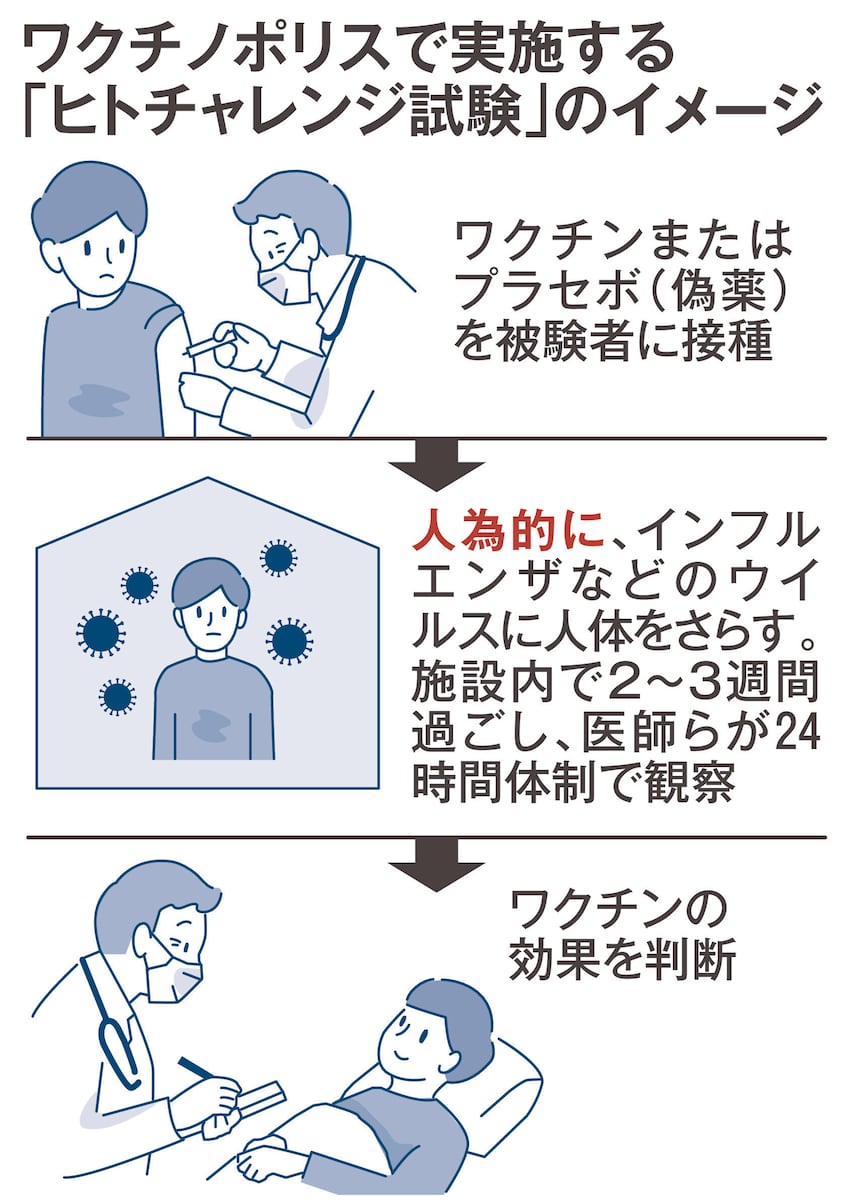 ワクチノポリスで実施する「ヒトチャレンジ試験」のイメージ

ワクチンまたはプラセボ（偽薬）を被験者に接種

人為的に、インフルエンザなどのウイルスに人体をさらす。施設内で2～3週間過ごし、医師らが24時間体制で観察

ワクチンの効果を判断