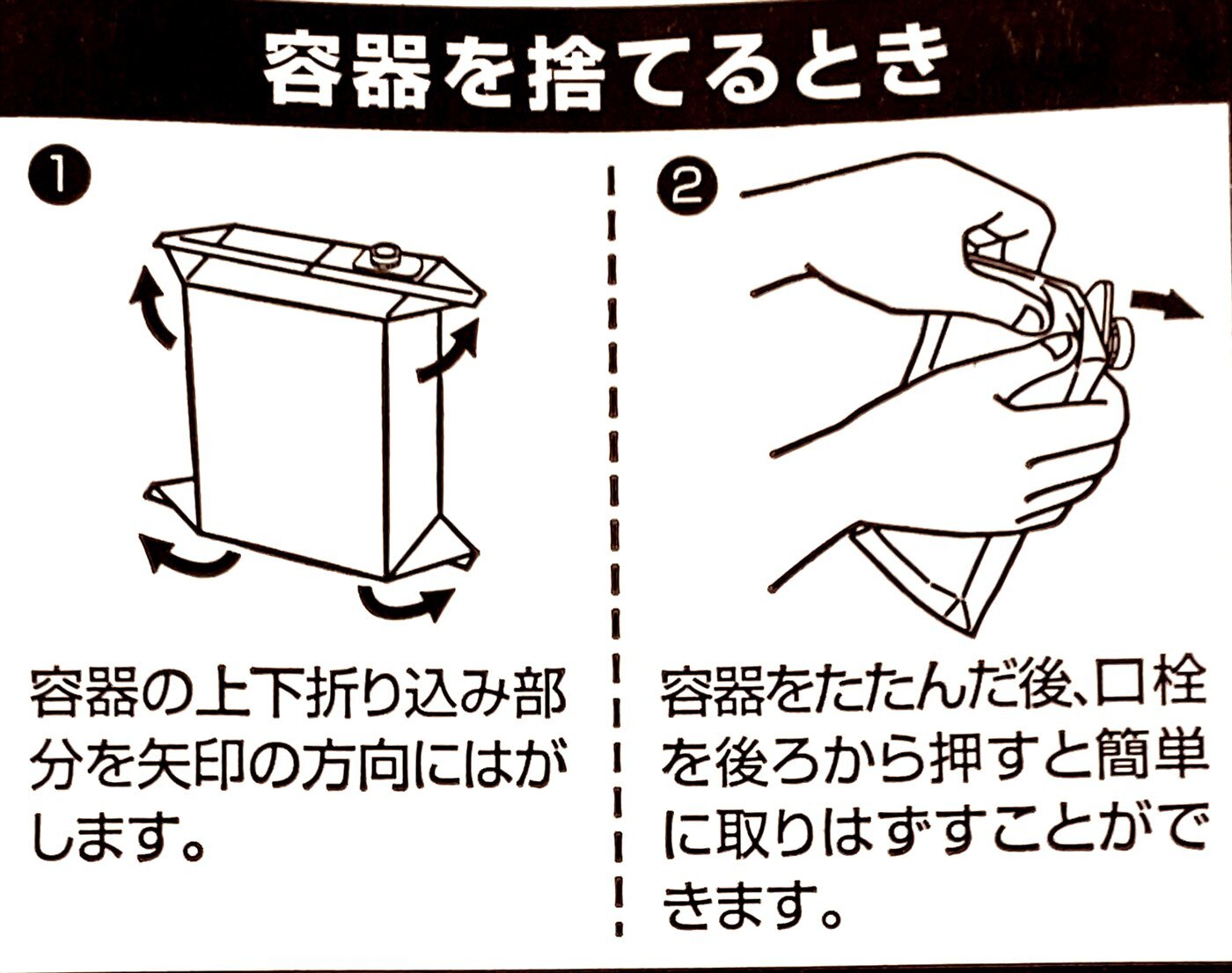 容器を捨てるとき

❶

容器の上下折り込み部分を矢印の方向にはがします。

❷

容器をたたんだ後、口栓を後ろから押すと簡単に取りはずすことができます。